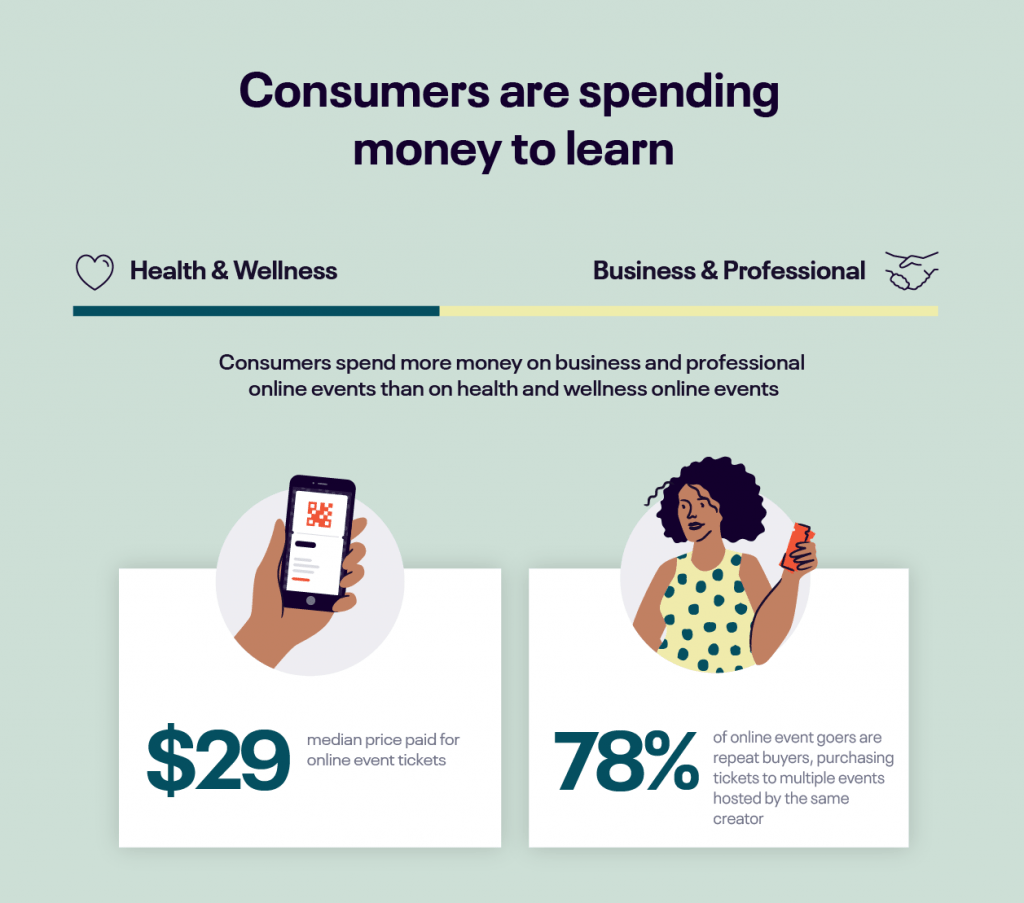 Consumers are spending money to learn

Health & Wellness

Business & Professional

Consumers spend more money on business and professional online events than on health and wellness online events

$29

median price paid for online event tickets

78%

of online event goers are repeat buyers, purchasing tickets to multiple events hosted by the same creator