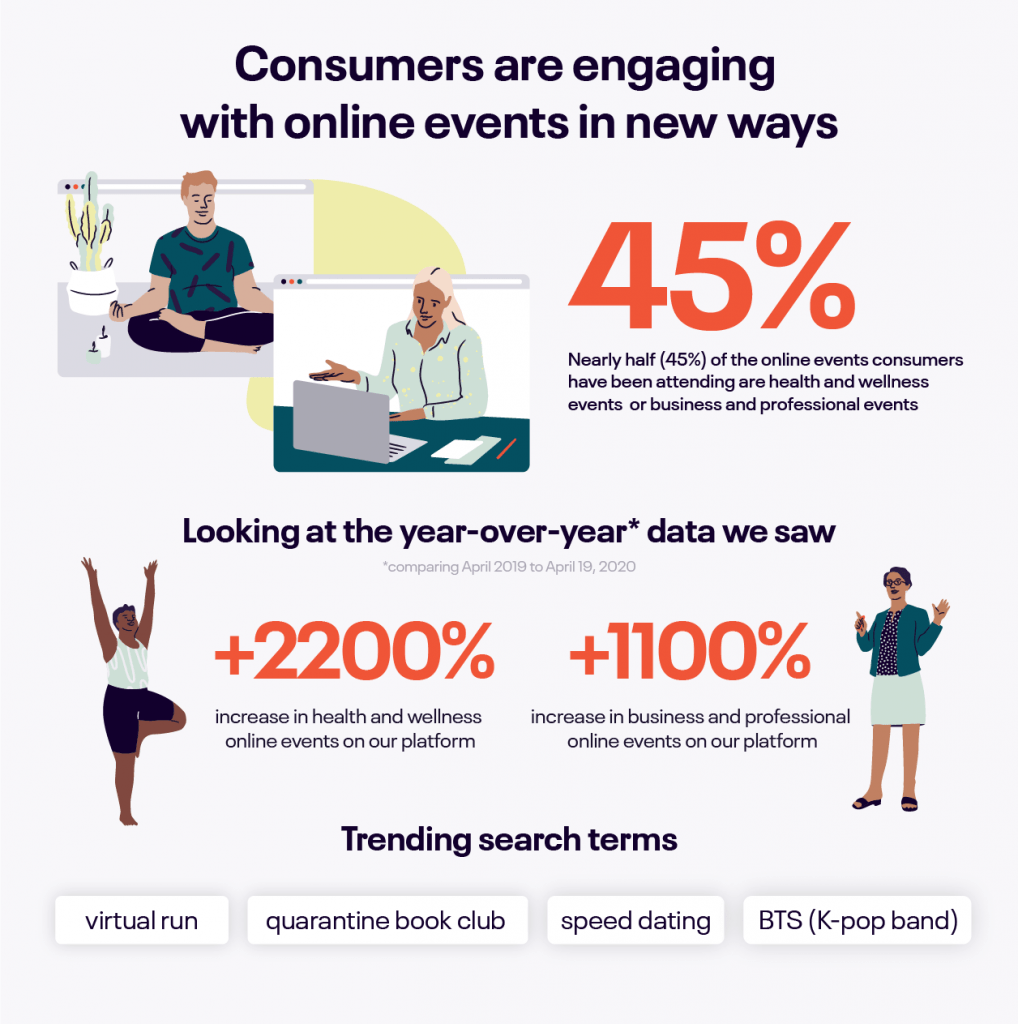 Consumers are engaging with online events in new ways

45%

Nearly half (45%) of the online events consumers have been attending are health and wellness events or business and professional events

Looking at the year-over-year* data we saw

*comparing April 2019 to April 19, 2020

+2200%

increase in health and wellness online events on our platform

+1100%

increase in business and professional online events on our platform

Trending search terms

virtual run

quarantine book club

speed dating

BTS (K-pop band)